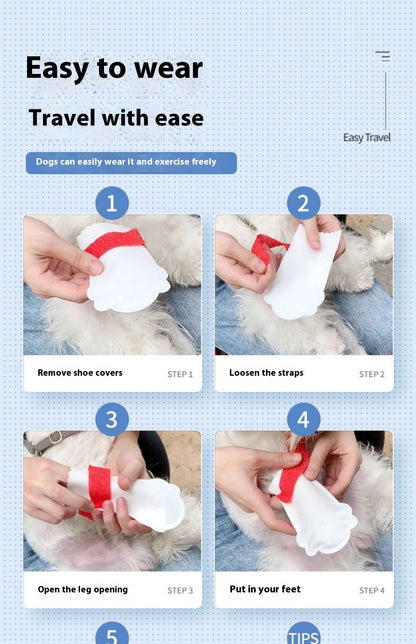 Easy to wear

Travel with ease

Easy Travel

Dogs can easily wear it and exercise freely

1

Remove shoe covers STEP 1

2

Loosen the straps STEP 2

3

Open the leg opening STEP 3

4

Put in your feet STEP 4

5

TIPS