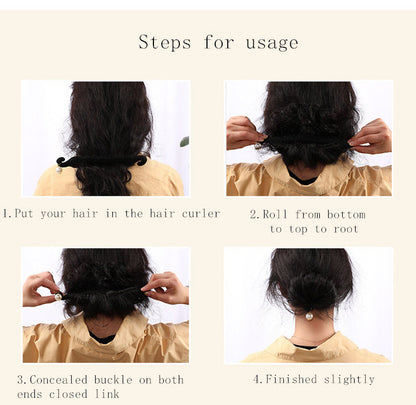 Steps for usage

1.Put your hair in the hair curler

2.Roll from bottom to top to root

3.Concealed buckle on both ends closed link

4.Finished slightly