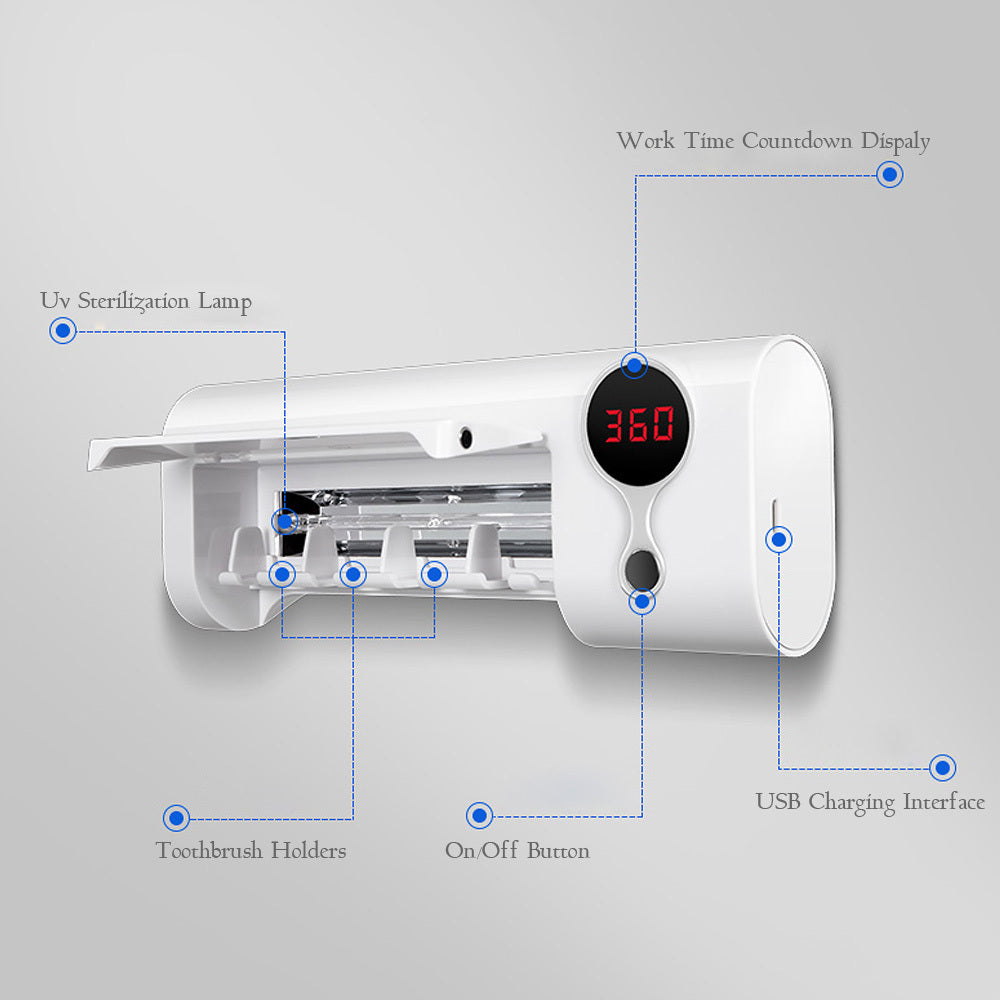 Work Time Countdown Dispaly

Uv Sterilization Lamp

360

USB Charging Interface

Toothbrush Holders

On/Off Button