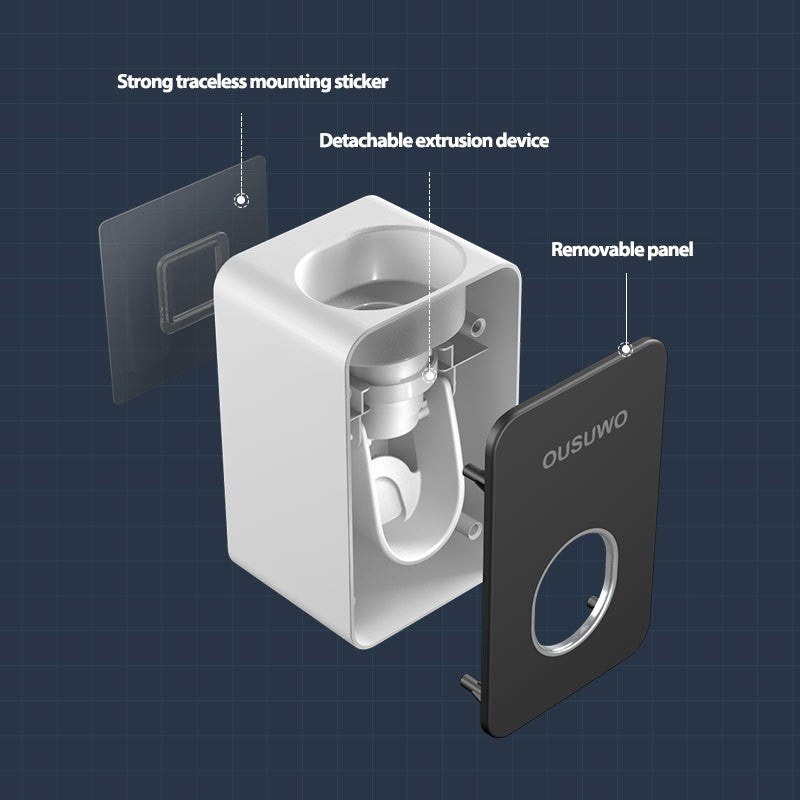 Strong traceless mounting sticker

Detachable extrusion device

Removable panel

OUSUWO