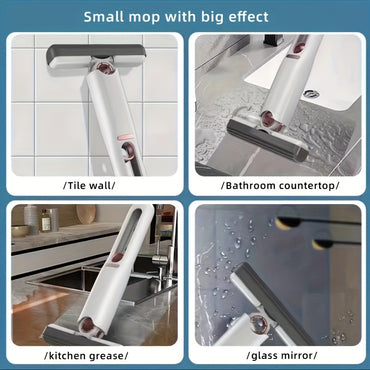 Small mop with big effect

/Tile wall/

/Bathroom countertop/

/kitchen grease/

/glass mirror/